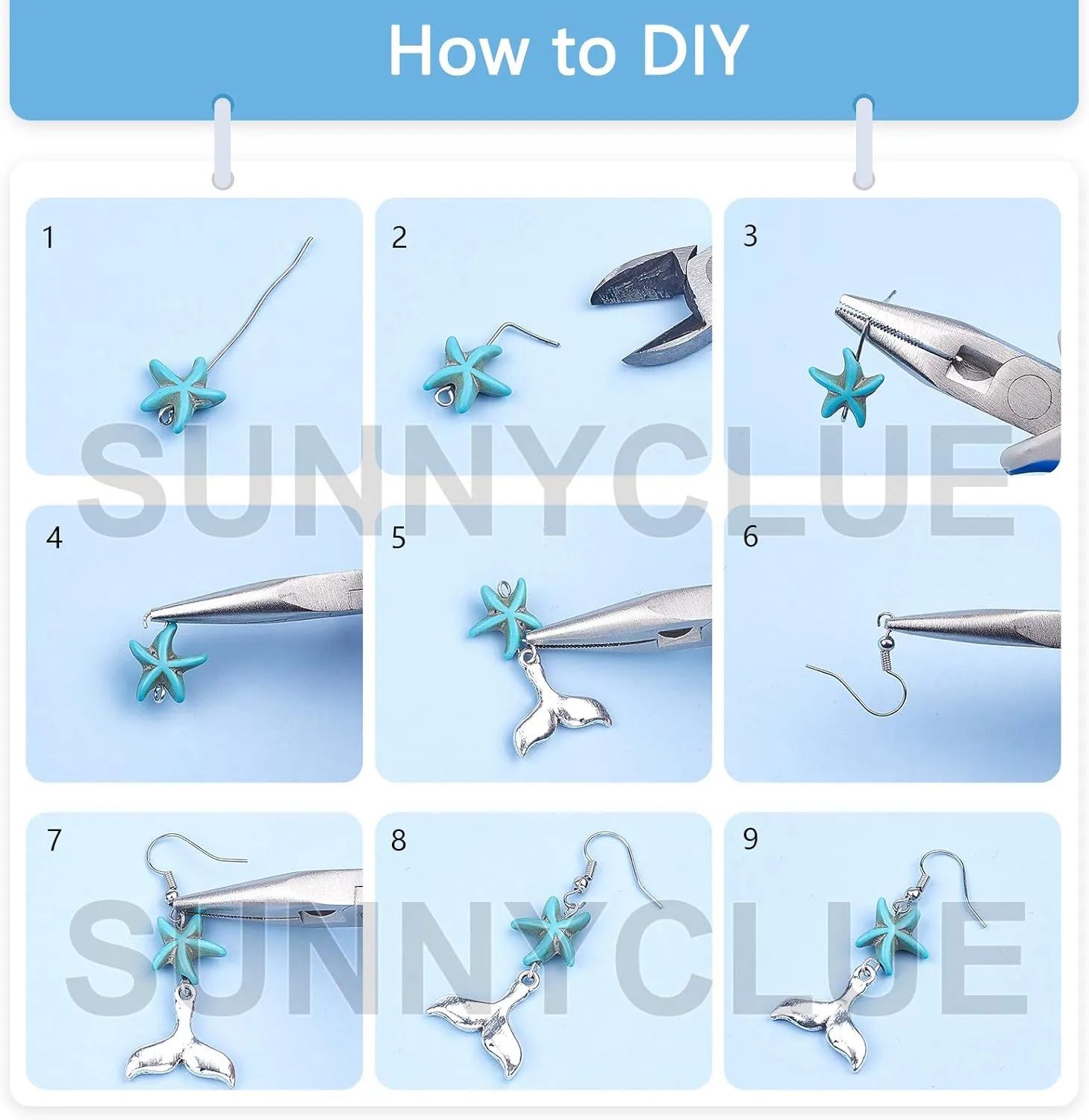 How to DIY

1

2

3

SUNNYCLUE

4

5

6

7

8

9

SUNNYCLUE